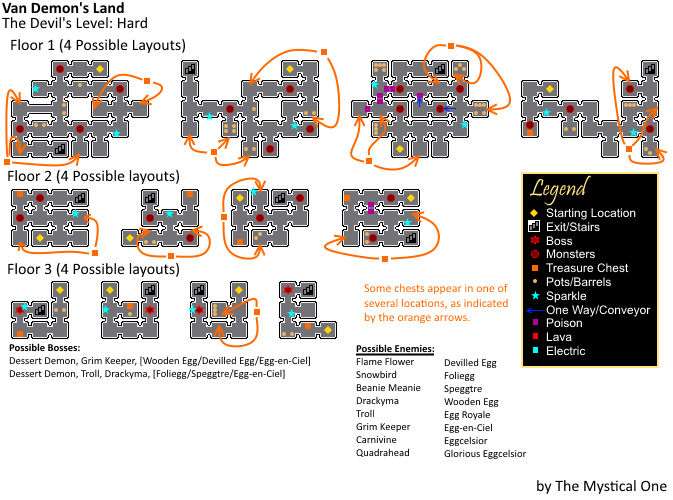 Van Demon's Land
The Devil's Level: Hard

Floor 1 (4 Possible Layouts)

Floor 2 (4 Possible layouts)

Floor 3 (4 Possible layouts)

Legend
Starting Location
Exit/Stairs
Boss
Monsters
Treasure Chest
Pots/Barrels
Sparkle
One Way/Conveyor
Poison
Lava
Electric

Some chests appear in one of several locations, as indicated by the orange arrows.

Possible Bosses:
Dessert Demon, Grim Keeper, [Wooden Egg/Devilled Egg/Egg-en-Ciel]
Dessert Demon, Troll, Drackyma, [Foliegg/Speggtre/Egg-en-Ciel]

Possible Enemies:
Flame Flower
Snowbird
Beanie Meanie
Drackyma
Troll
Grim Keeper
Carnivine
Quadrahead

Devilled Egg
Foliegg
Speggtre
Wooden Egg
Egg Royale
Egg-en-Ciel
Eggcelsior
Glorious Eggcelsior

by The Mystical One