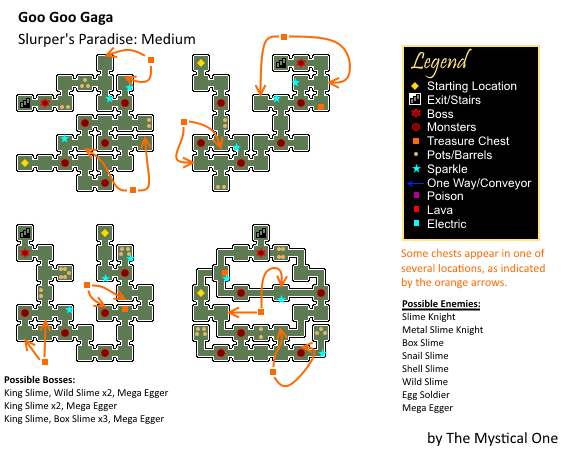 Goo Goo Gaga
Slurper's Paradise: Medium

Legend
Starting Location
Exit/Stairs
Boss
Monsters
Treasure Chest
Pots/Barrels
Sparkle
One Way/Conveyor
Poison
Lava
Electric

Some chests appear in one of several locations, as indicated by the orange arrows.

Possible Enemies:
Slime Knight
Metal Slime Knight
Box Slime
Snail Slime
Shell Slime
Wild Slime
Egg Soldier
Mega Egger

Possible Bosses:
King Slime, Wild Slime x2, Mega Egger
King Slime x2, Mega Egger
King Slime, Box Slime x3, Mega Egger

by The Mystical One