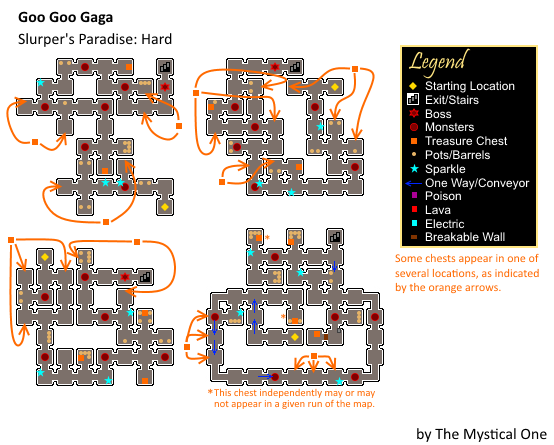 Goo Goo Gaga

Slurper's Paradise: Hard

Legend

Starting Location
Exit/Stairs
Boss
Monsters
Treasure Chest
Pots/Barrels
Sparkle
One Way/Conveyor
Poison
Lava
Electric
Breakable Wall

Some chests appear in one of several locations, as indicated by the orange arrows.

*

*

*This chest independently may or may not appear in a given run of the map.

by The Mystical One