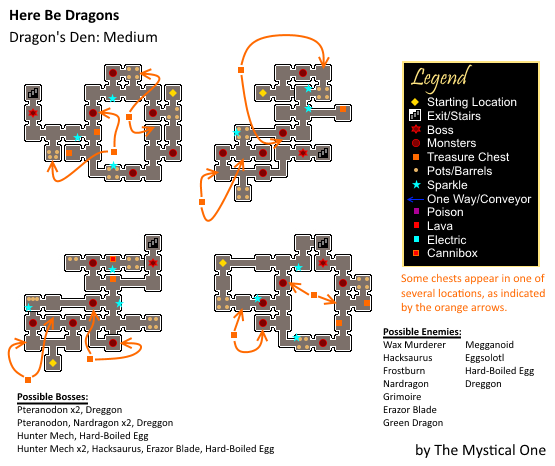 Here Be Dragons

Dragon's Den: Medium

Legend
Starting Location
Exit/Stairs
Boss
Monsters
Treasure Chest
Pots/Barrels
Sparkle
One Way/Conveyor
Poison
Lava
Electric
Cannibox

Some chests appear in one of several locations, as indicated by the orange arrows.

Possible Enemies:
Wax Murderer
Hacksaurus
Frostburn
Nardragon
Grimoire
Erazor Blade
Green Dragon
Megganoid
Eggsolotl
Hard-Boiled Egg
Dreggon

Possible Bosses:
Pteranodon x2, Dreggon
Pteranodon, Nardragon x2, Dreggon
Hunter Mech, Hard-Boiled Egg
Hunter Mech x2, Hacksaurus, Erazor Blade, Hard-Boiled Egg

by The Mystical One