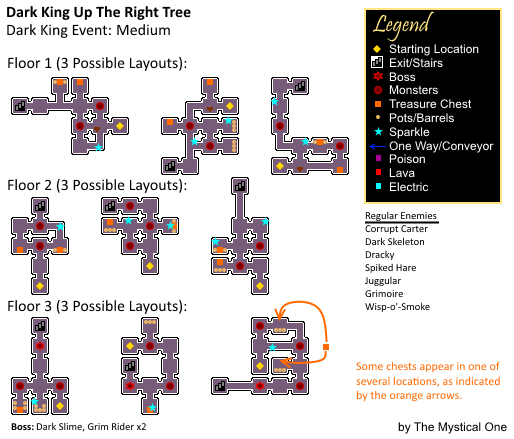 Dark King Up The Right Tree
Dark King Event: Medium

Floor 1 (3 Possible Layouts):

Floor 2 (3 Possible Layouts):

Floor 3 (3 Possible Layouts):

Boss: Dark Slime, Grim Rider x2

Legend
Starting Location
Exit/Stairs
Boss
Monsters
Treasure Chest
Pots/Barrels
Sparkle
One Way/Conveyor
Poison
Lava
Electric

Regular Enemies
Corrupt Carter
Dark Skeleton
Dracky
Spiked Hare
Juggular
Grimoire
Wisp-o'-Smoke

Some chests appear in one of several locations, as indicated by the orange arrows.

by The Mystical One