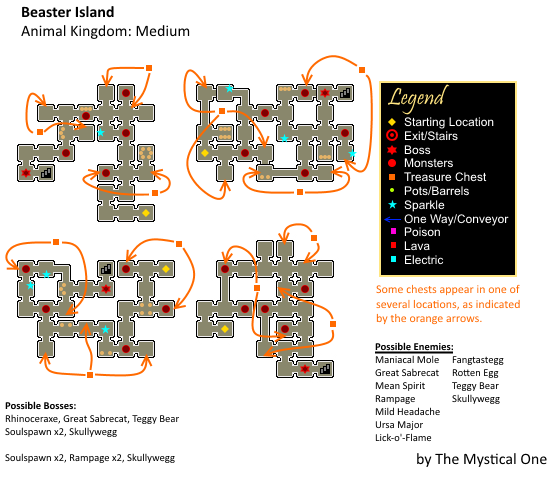 Beaster Island
Animal Kingdom: Medium

Legend
Starting Location
Exit/Stairs
Boss
Monsters
Treasure Chest
Pots/Barrels
Sparkle
One Way/Conveyor
Poison
Lava
Electric

Some chests appear in one of several locations, as indicated by the orange arrows.

Possible Enemies:
Maniacal Mole
Great Sabrecat
Mean Spirit
Rampage
Mild Headache
Ursa Major
Lick-o'-Flame
Fangtastegg
Rotten Egg
Teggy Bear
Skullywegg

Possible Bosses:
Rhinoceraxe, Great Sabrecat, Teggy Bear
Soulspawn x2, Skullywegg

Soulspawn x2, Rampage x2, Skullywegg

by The Mystical One