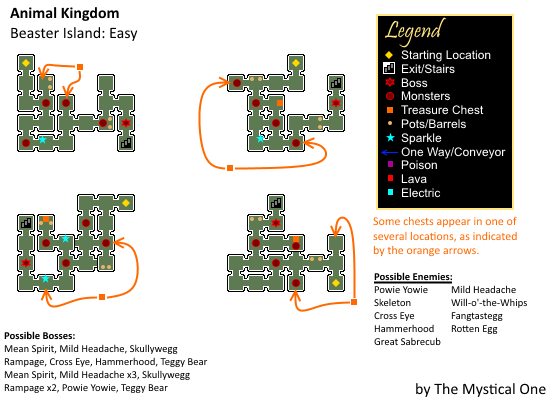 Animal Kingdom
Beaster Island: Easy

Legend
Starting Location
Exit/Stairs
Boss
Monsters
Treasure Chest
Pots/Barrels
Sparkle
One Way/Conveyor
Poison
Lava
Electric

Some chests appear in one of several locations, as indicated by the orange arrows.

Possible Enemies:
Powie Yowie
Skeleton
Cross Eye
Hammerhood
Great Sabrecub
Mild Headache
Will-o'-the-Whips
Fangtastegg
Rotten Egg

Possible Bosses:
Mean Spirit, Mild Headache, Skullywegg
Rampage, Cross Eye, Hammerhood, Teggy Bear
Mean Spirit, Mild Headache x3, Skullywegg
Rampage x2, Powie Yowie, Teggy Bear

by The Mystical One